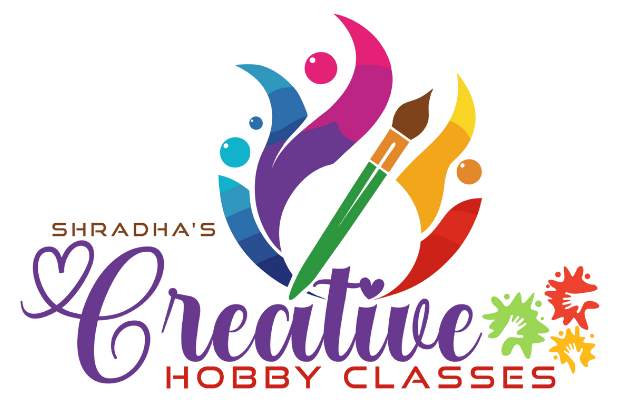 SHRADHA'S
Creative
HOBBY CLASSES