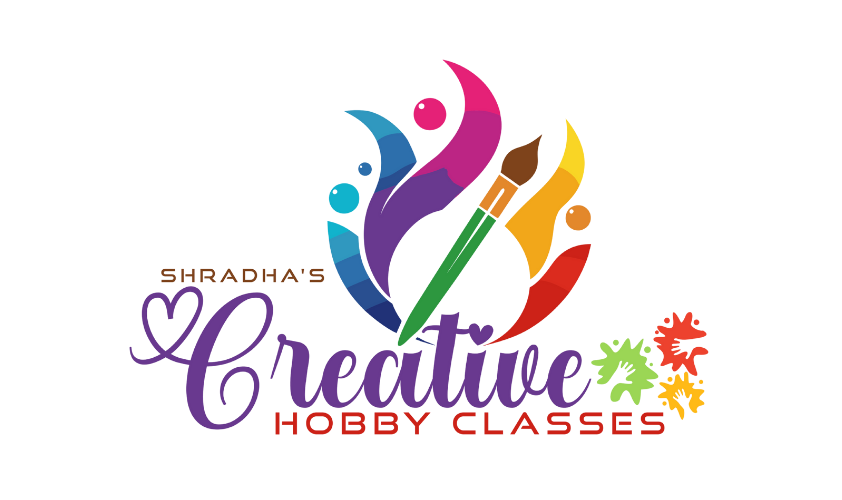 SHRADHA'S
Creative
HOBBY CLASSES